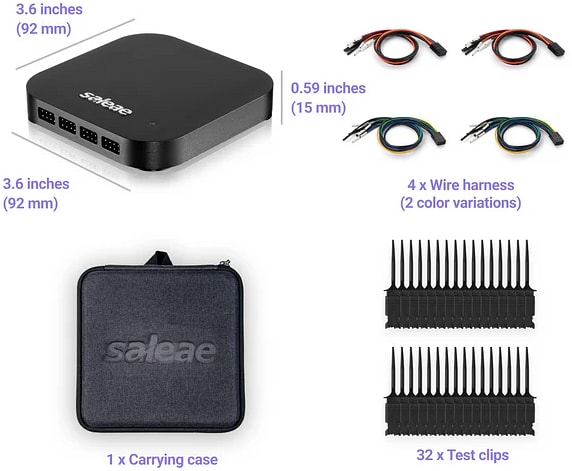 3.6 inches
(92 mm)

saleae

0.59 inches
(15 mm)

3.6 inches
(92 mm)

4 x Wire harness
(2 color variations)

saleae

1 x Carrying case

32 x Test clips