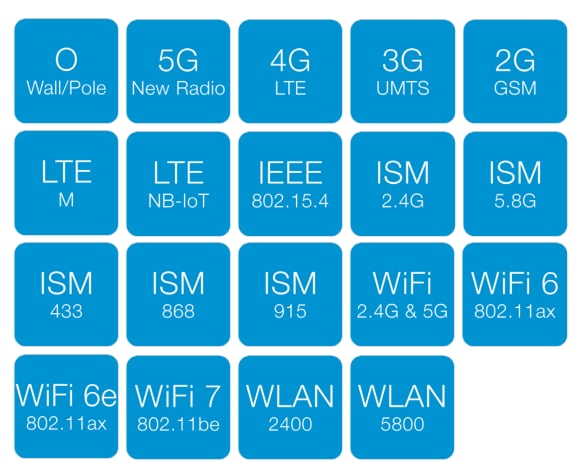 O
Wall/Pole

5G
New Radio

4G
LTE

3G
UMTS

2G
GSM

LTE
M

LTE
NB-IoT

IEEE
802.15.4

ISM
2.4G

ISM
5.8G

ISM
433

ISM
868

ISM
915

WiFi
2.4G & 5G

WiFi 6
802.11ax

WiFi 6e
802.11ax

WiFi 7
802.11be

WLAN
2400

WLAN
5800