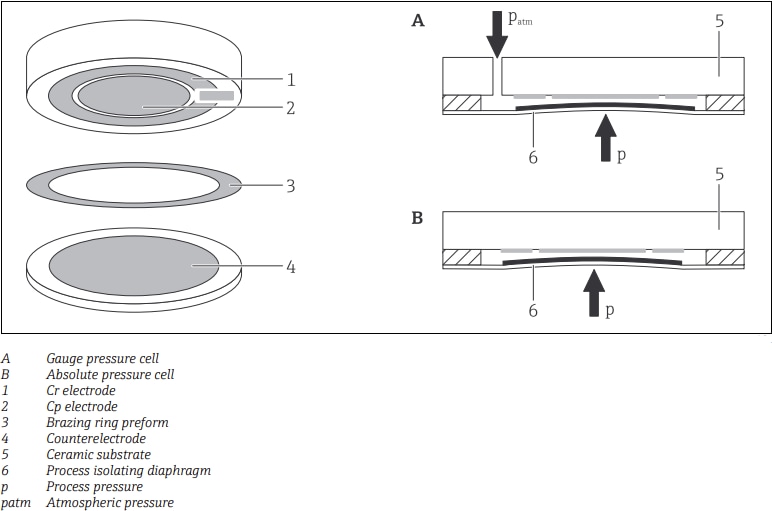 1
2
3
4

A
$p_{atm}$
5
6
p

B
5
6
p

A Gauge pressure cell
B Absolute pressure cell
1 Cr electrode
2 Cp electrode
3 Brazing ring preform
4 Counterelectrode
5 Ceramic substrate
6 Process isolating diaphragm
p Process pressure
patm Atmospheric pressure