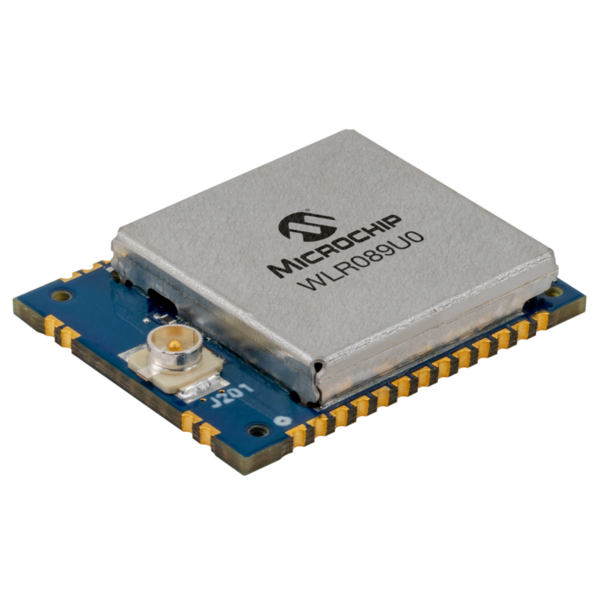 MICROCHIP
WLR089U0
J201